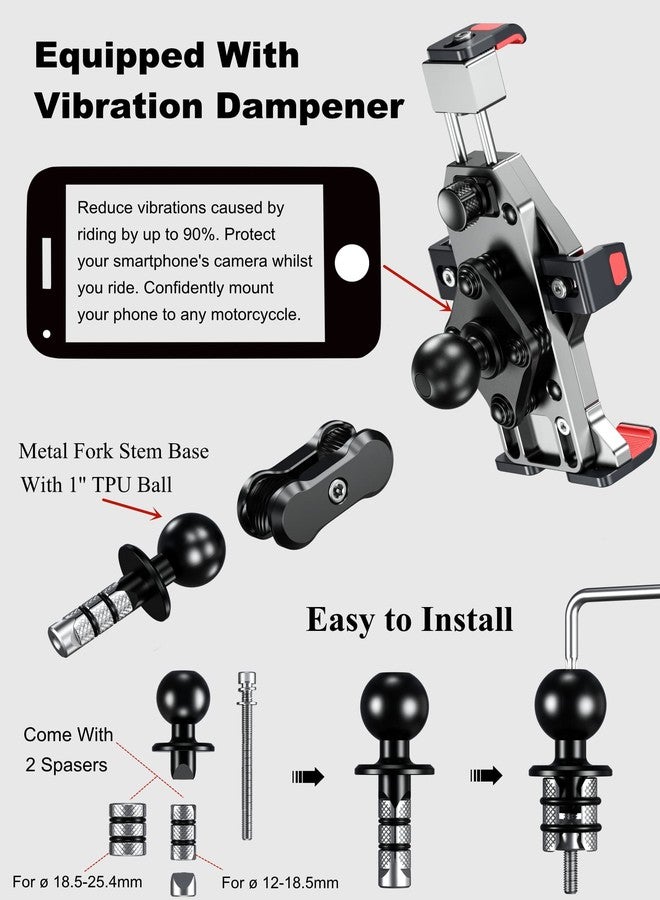 Equipped With Vibration Dampener

Reduce vibrations caused by riding by up to 90%. Protect your smartphone's camera whilst you ride. Confidently mount your phone to any motorcyccle.

Metal Fork Stem Base With 1" TPU Ball

Easy to Install

Come With 2 Spasers

For ø 18.5-25.4mm

For ø 12-18.5mm